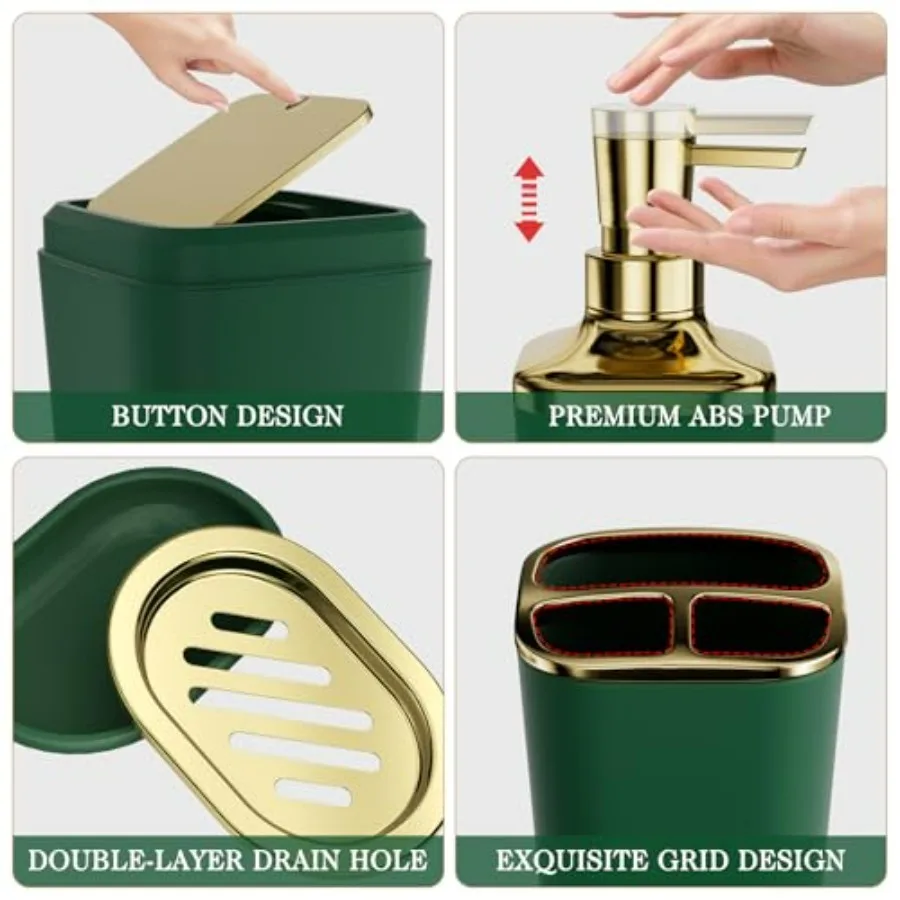 BUTTON DESIGN

PREMIUM ABS PUMP

DOUBLE-LAYER DRAIN HOLE

EXQUISITE GRID DESIGN