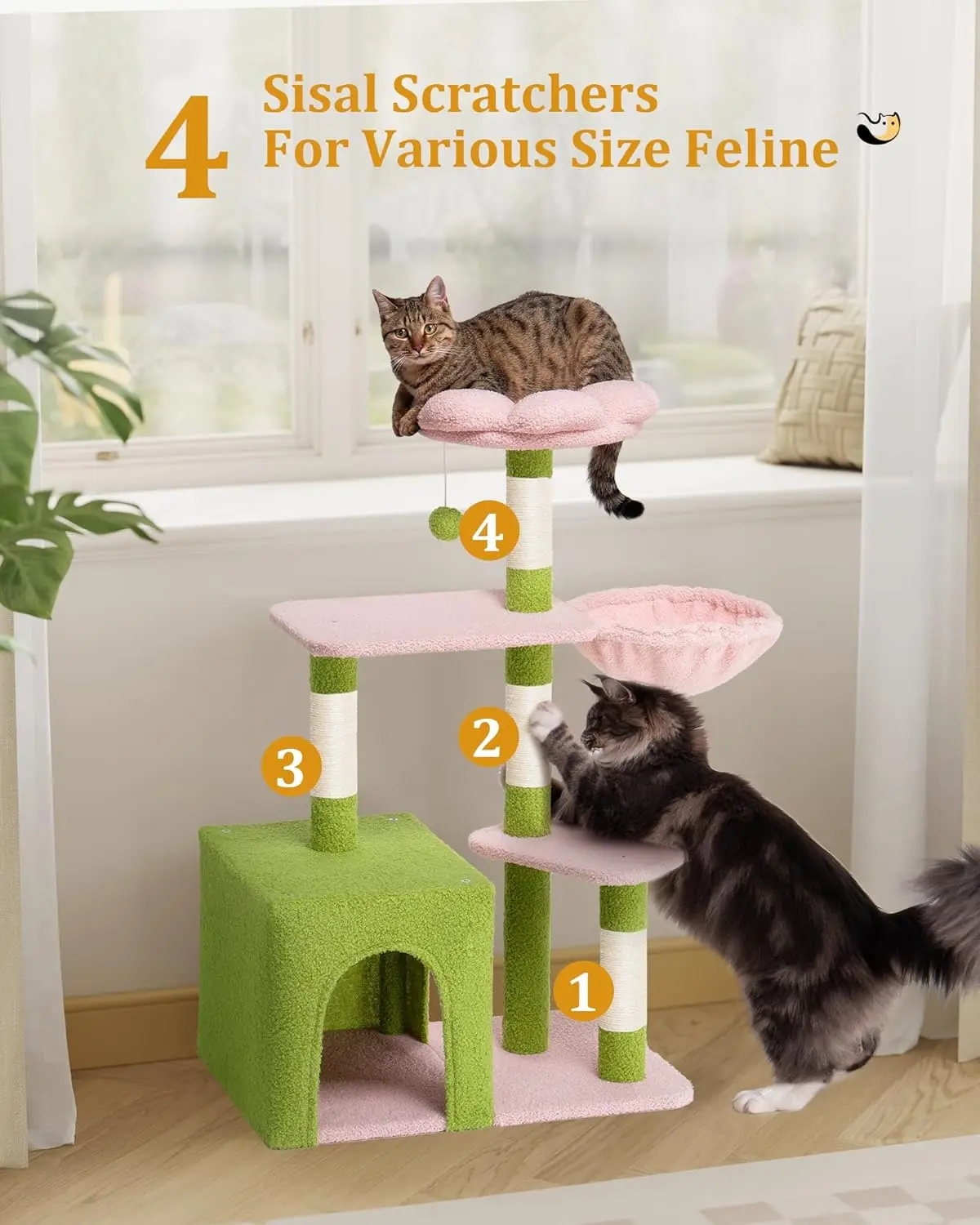 4 Sisal Scratchers For Various Size Feline

4

2

3

1